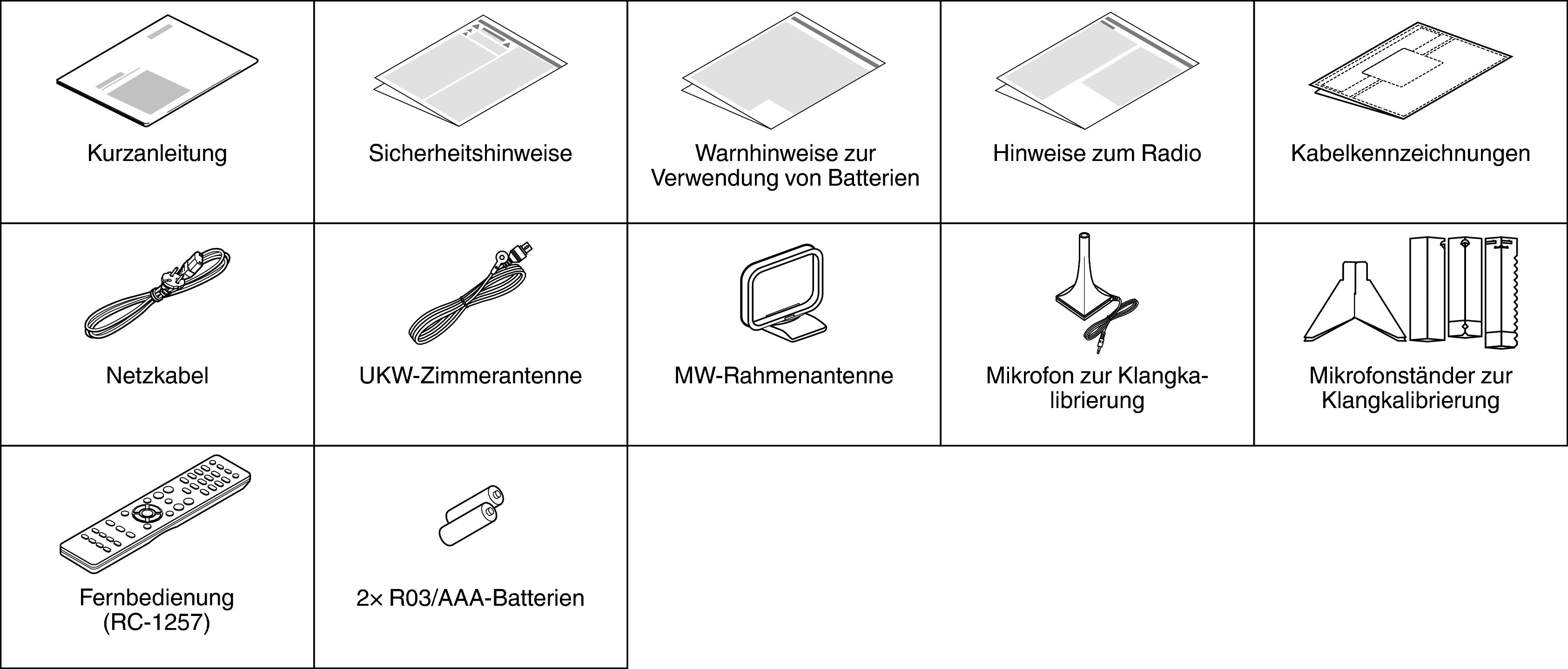 | Kurzanleitung | Sicherheitshinweise | Warnhinweise zur Verwendung von Batterien | Hinweise zum Radio | Kabelkennzeichnungen |
|---|---|---|---|---|
| Netzkabel | UKW-Zimmerantenne | MW-Rahmenantenne | Mikrofon zur Klangkalibrierung | Mikrofonständer zur Klangkalibrierung |
| Fernbedienung (RC-1257) | 2× R03/AAA-Batterien | | | |